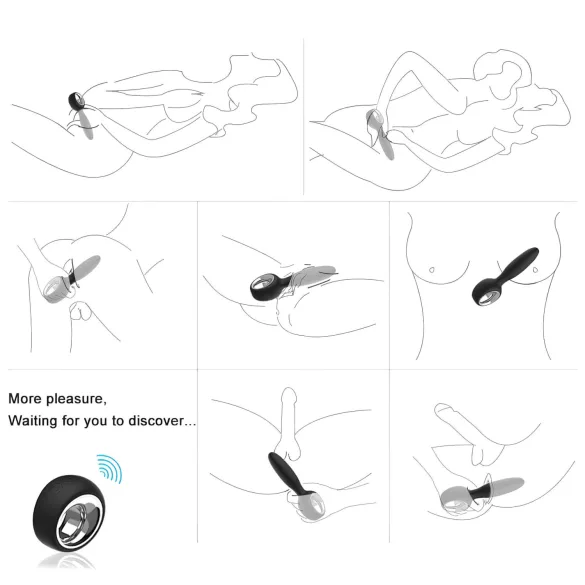 More pleasure,
Waiting for you to discover...